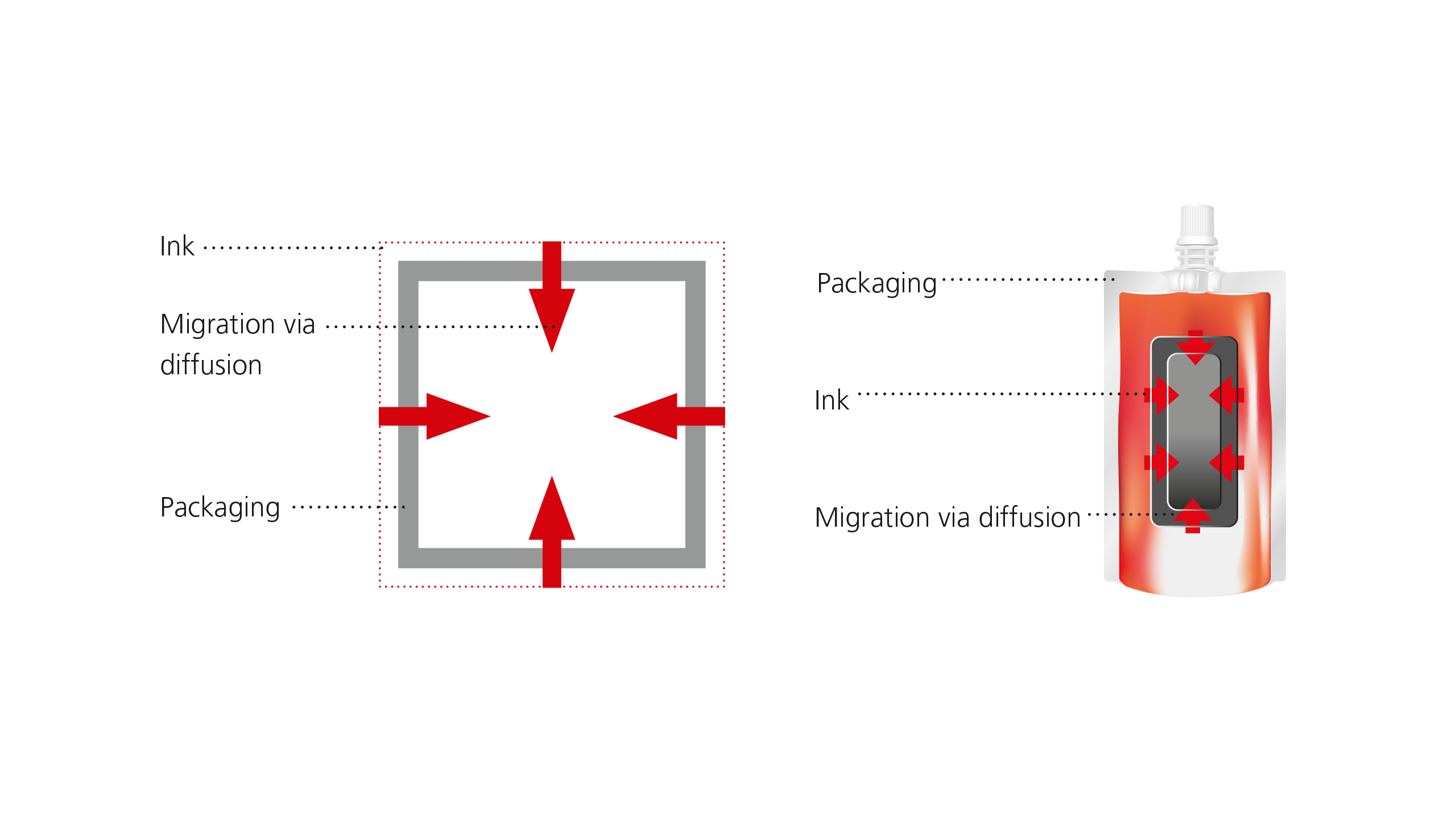 Ink

Migration via diffusion

Packaging

Packaging

Ink

Migration via diffusion