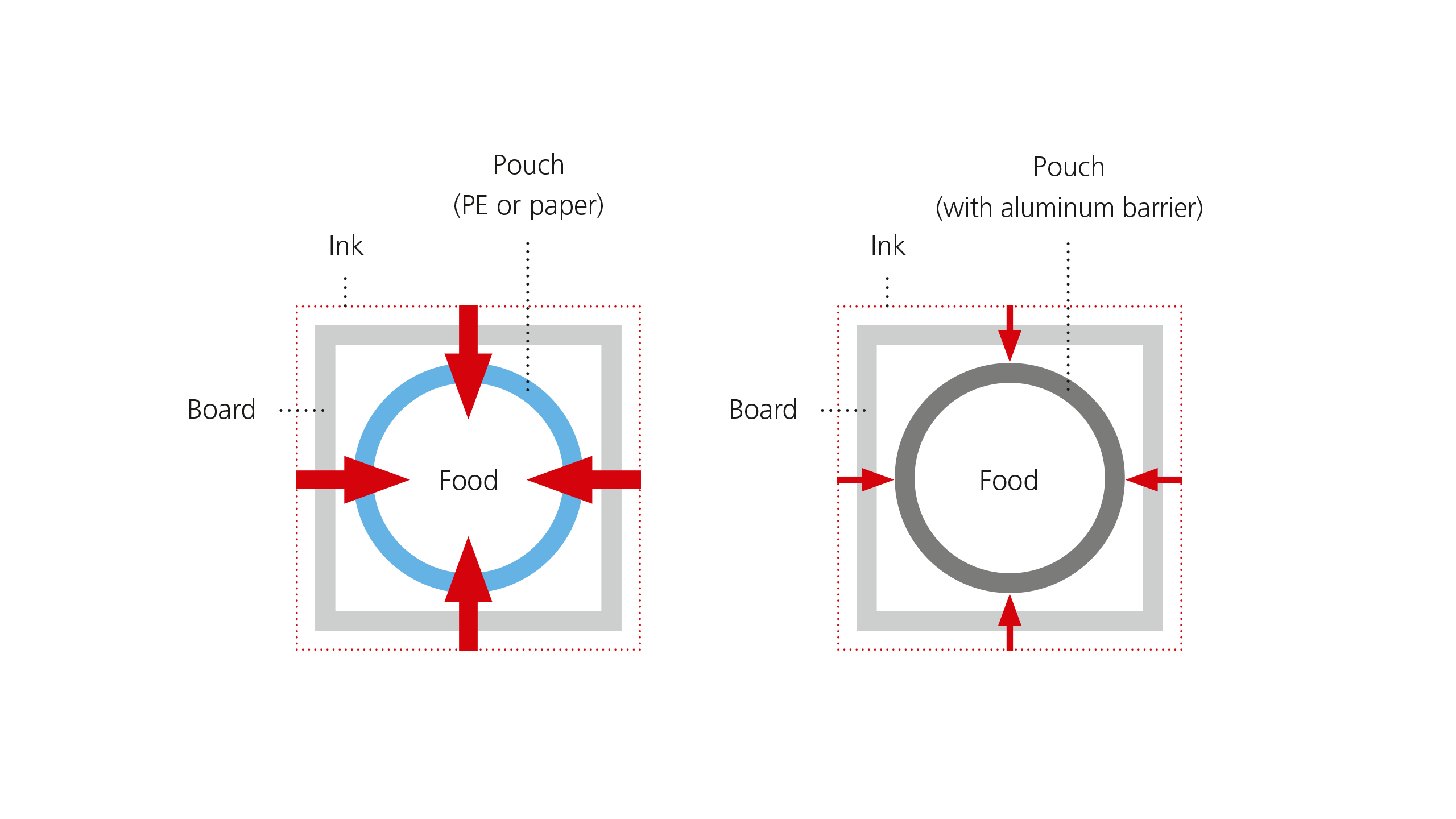 Pouch
(PE or paper)

Ink

Board

Food

Pouch
(with aluminum barrier)

Ink

Board

Food