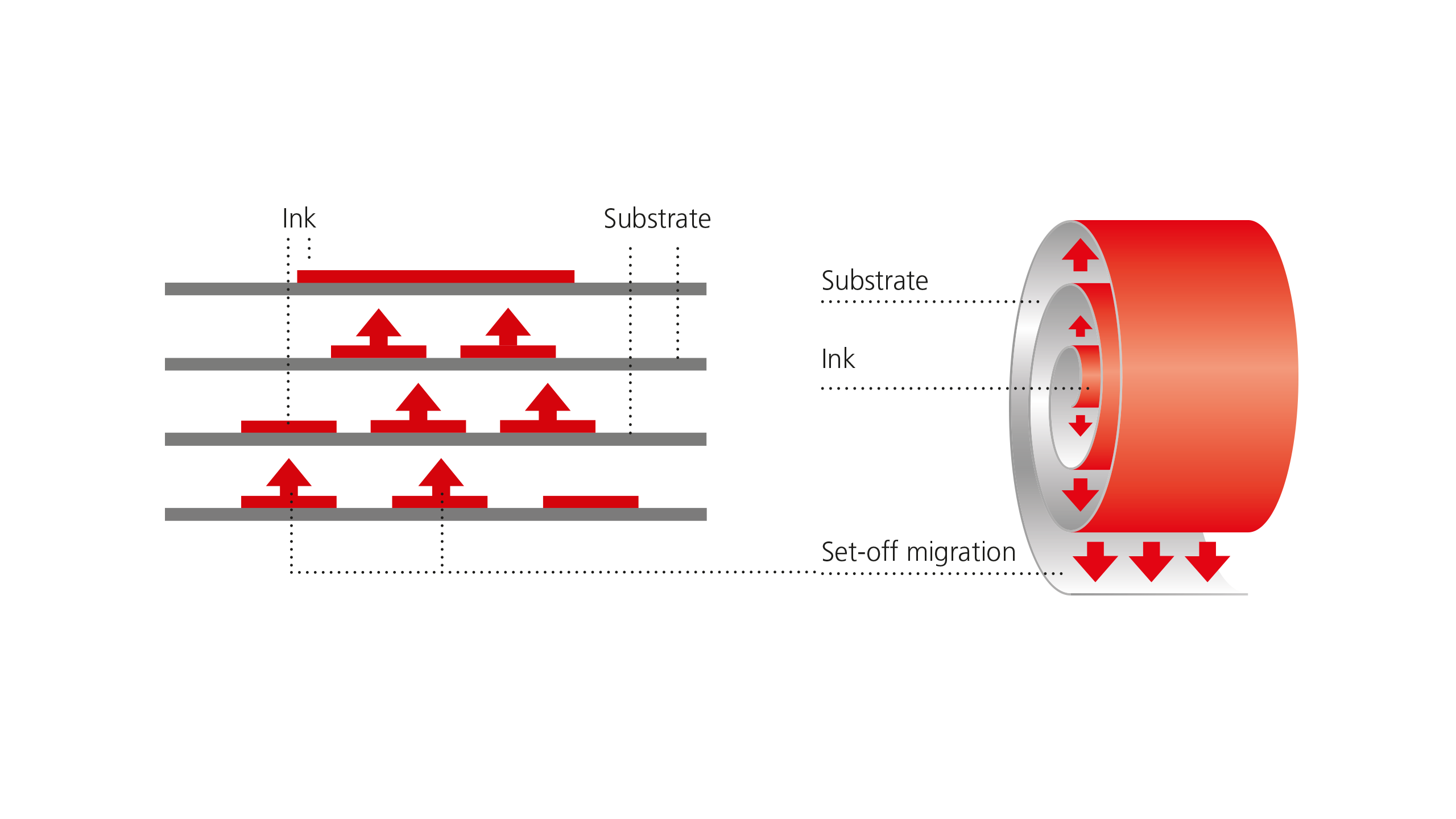 Ink

Substrate

Substrate

Ink

Set-off migration